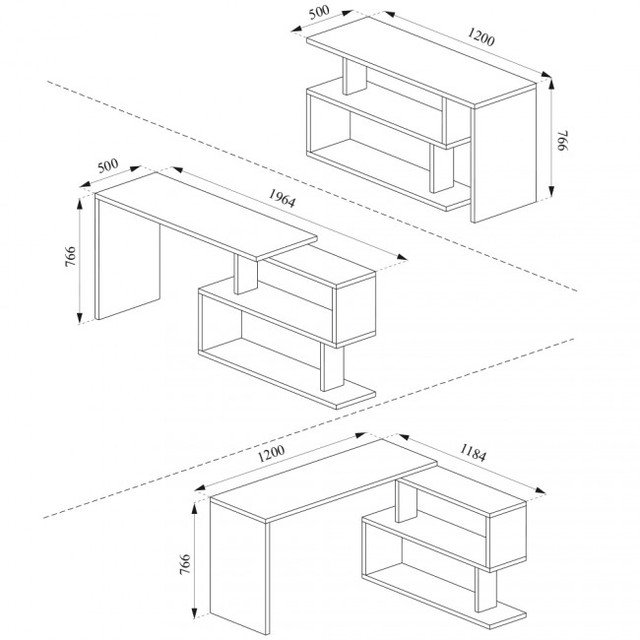 500
1200
766
500
1964
766
1200
1184
766